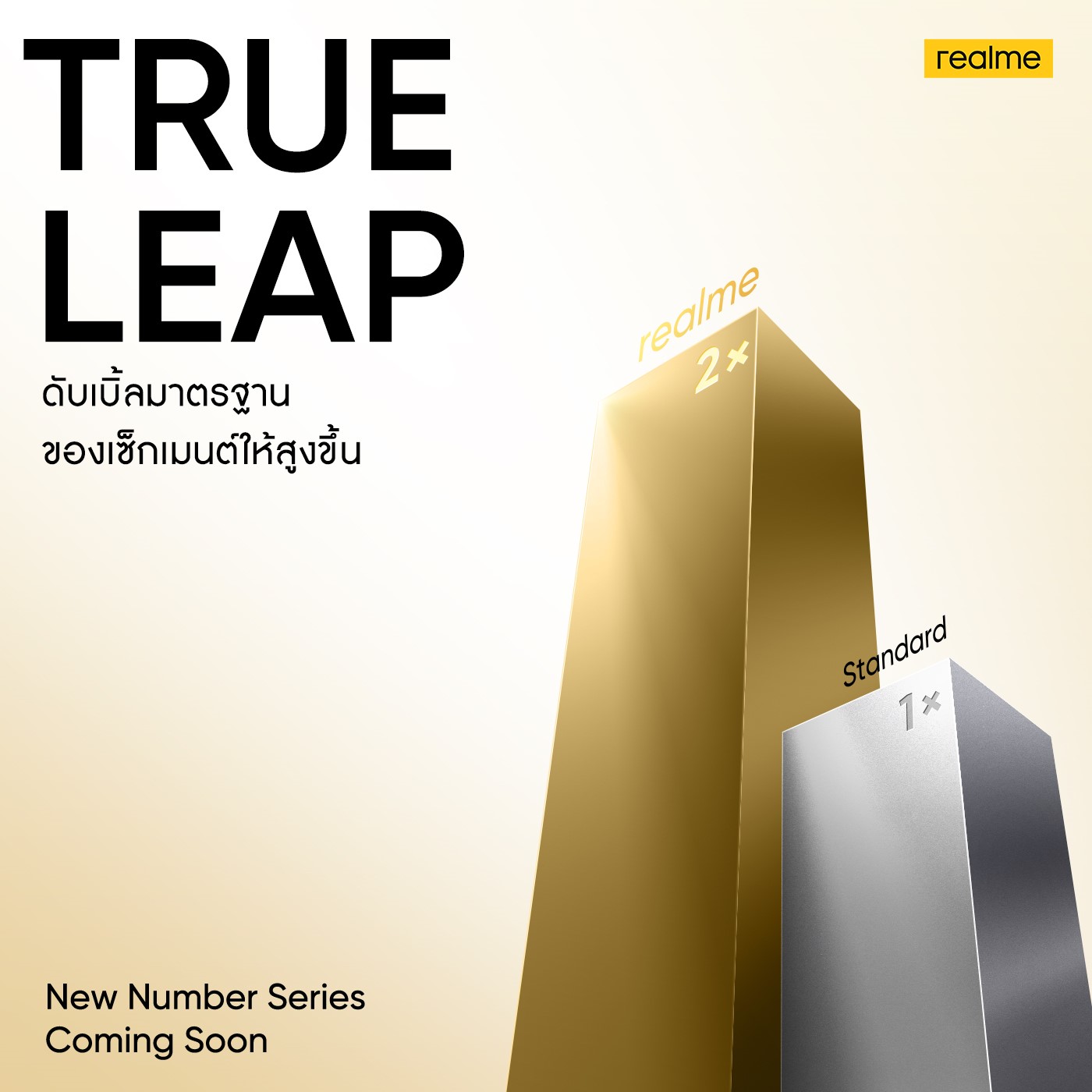 TRUE LEAP

realme

ดับเบิ้ลมาตรฐาน
ของเซ็กเมนต์ให้สูงขึ้น

realme
2×

Standard
1×

New Number Series
Coming Soon